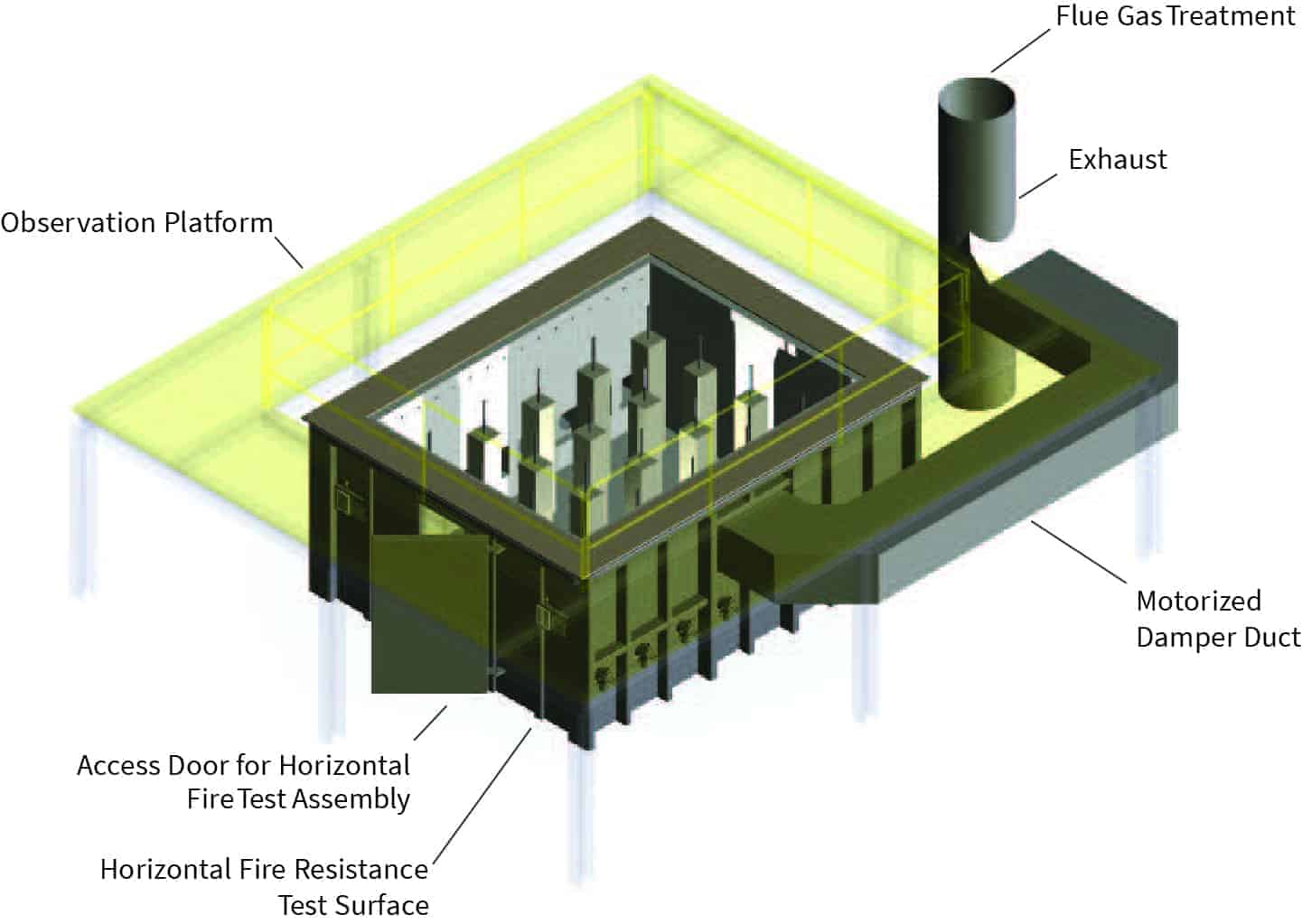 Flue Gas Treatment

Exhaust

Observation Platform

Motorized Damper Duct

Access Door for Horizontal Fire Test Assembly

Horizontal Fire Resistance Test Surface